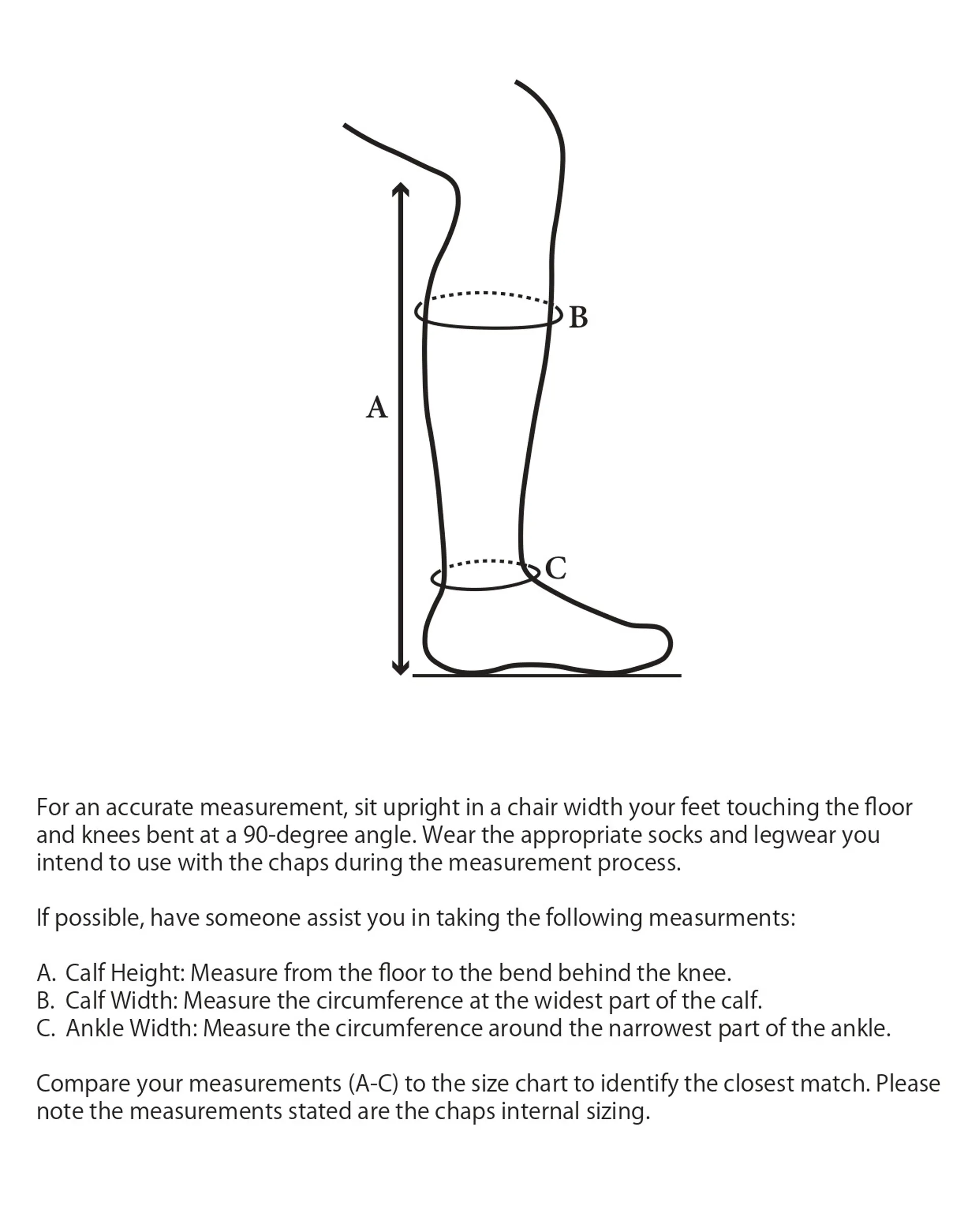 B

A

C

For an accurate measurement, sit upright in a chair width your feet touching the floor and knees bent at a 90-degree angle. Wear the appropriate socks and legwear you intend to use with the chaps during the measurement process.

If possible, have someone assist you in taking the following measurments:

A. Calf Height: Measure from the floor to the bend behind the knee.
B. Calf Width: Measure the circumference at the widest part of the calf.
C. Ankle Width: Measure the circumference around the narrowest part of the ankle.

Compare your measurements (A-C) to the size chart to identify the closest match. Please note the measurements stated are the chaps internal sizing.